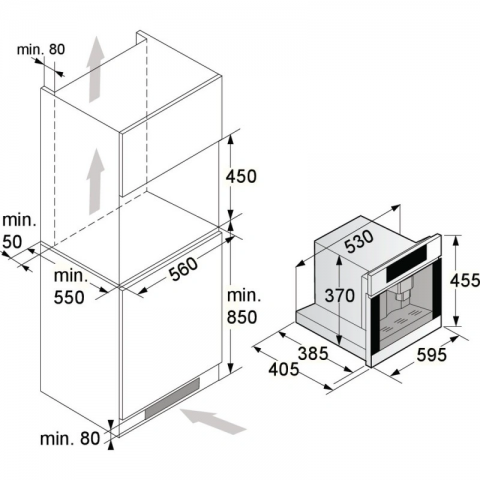 min. 80

450

min.
50

min.
550

560

min.
850

min. 80

530

370

455

385

405

595